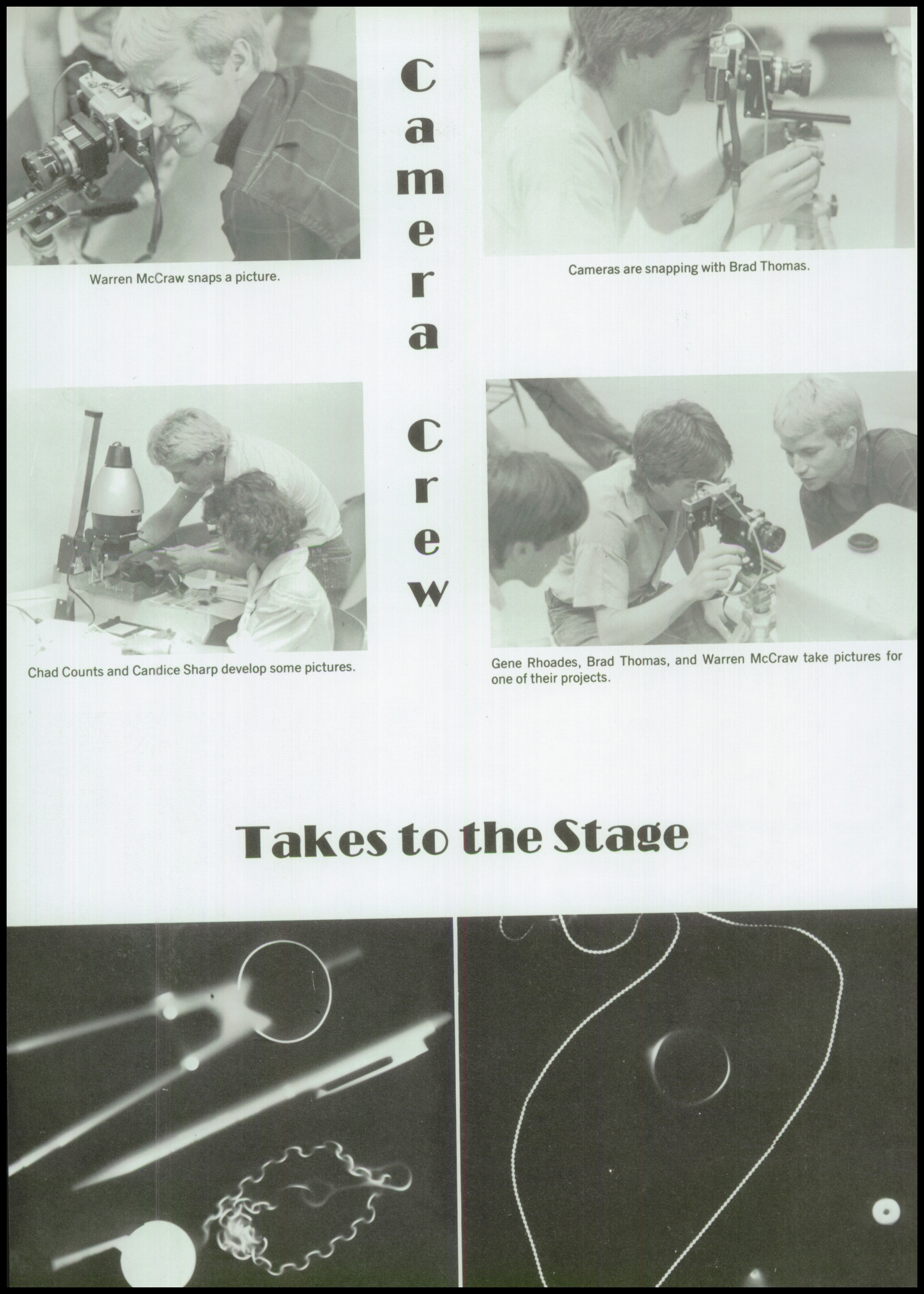 Camera Crew

Warren McCraw snaps a picture.

Cameras are snapping with Brad Thomas.

Chad Counts and Candice Sharp develop some pictures.

Gene Rhoades, Brad Thomas, and Warren McCraw take pictures for one of their projects.

Takes to the Stage